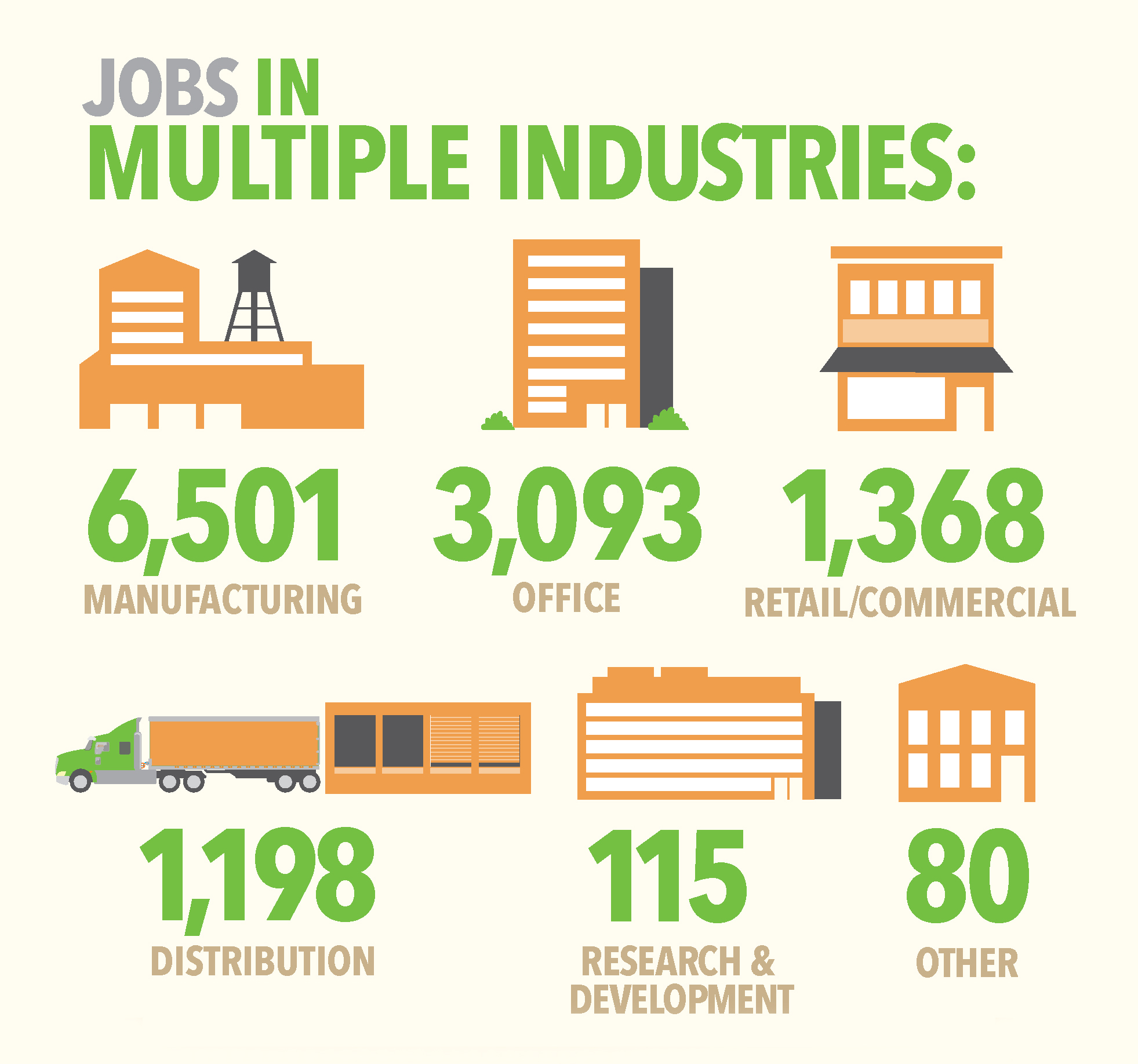 JOBS IN
MULTIPLE INDUSTRIES:

6,501
MANUFACTURING

3,093
OFFICE

1,368
RETAIL/COMMERCIAL

1,198
DISTRIBUTION

115
RESEARCH & DEVELOPMENT

80
OTHER